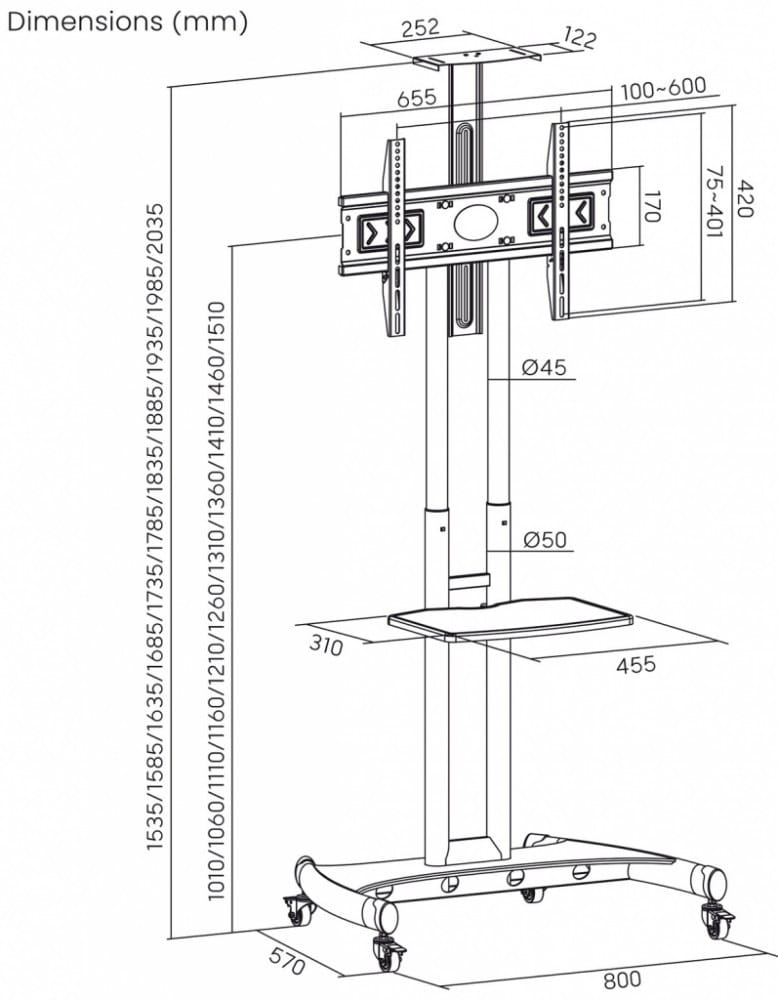 Dimensions (mm)

252

122

655

100~600

420

75~401

170

1535/1585/1635/1685/1735/1785/1835/1885/1935/1985/2035

1010/1060/1110/1160/1210/1260/1310/1360/1410/1460/1510

Ø45

Ø50

310

455

570

800