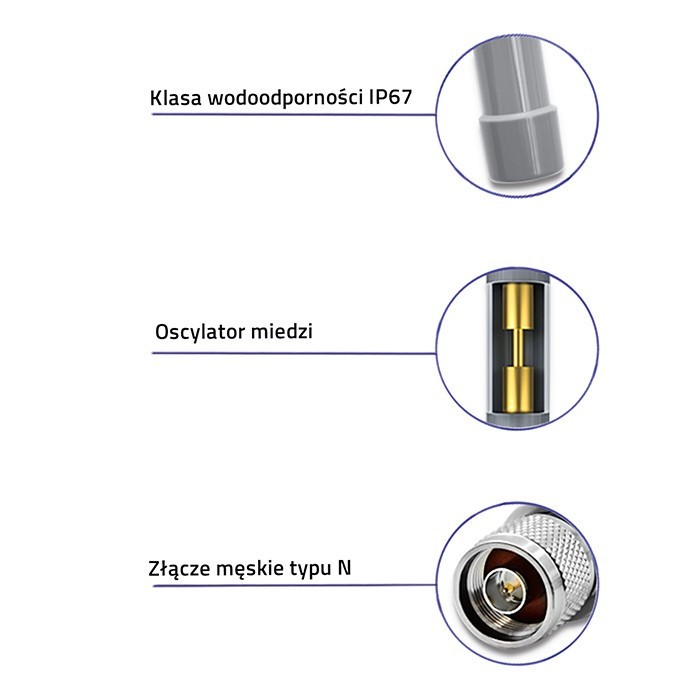 Klasa wodoodporności IP67

Oscylator miedzi

Złącze męskie typu N