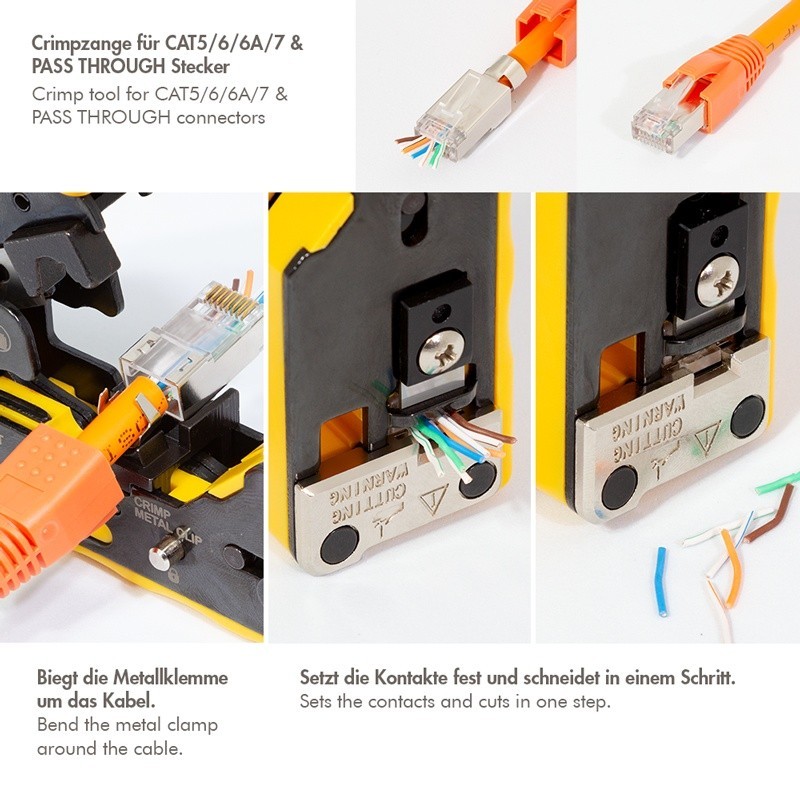 Crimpzange für CAT5/6/6A/7 & PASS THROUGH Stecker
Crimp tool for CAT5/6/6A/7 & PASS THROUGH connectors

CRIMP METAL CLIP

WARNING CUTTING

WARNING CUTTING

Biegt die Metallklemme um das Kabel.
Bend the metal clamp around the cable.

Setzt die Kontakte fest und schneidet in einem Schritt.
Sets the contacts and cuts in one step.